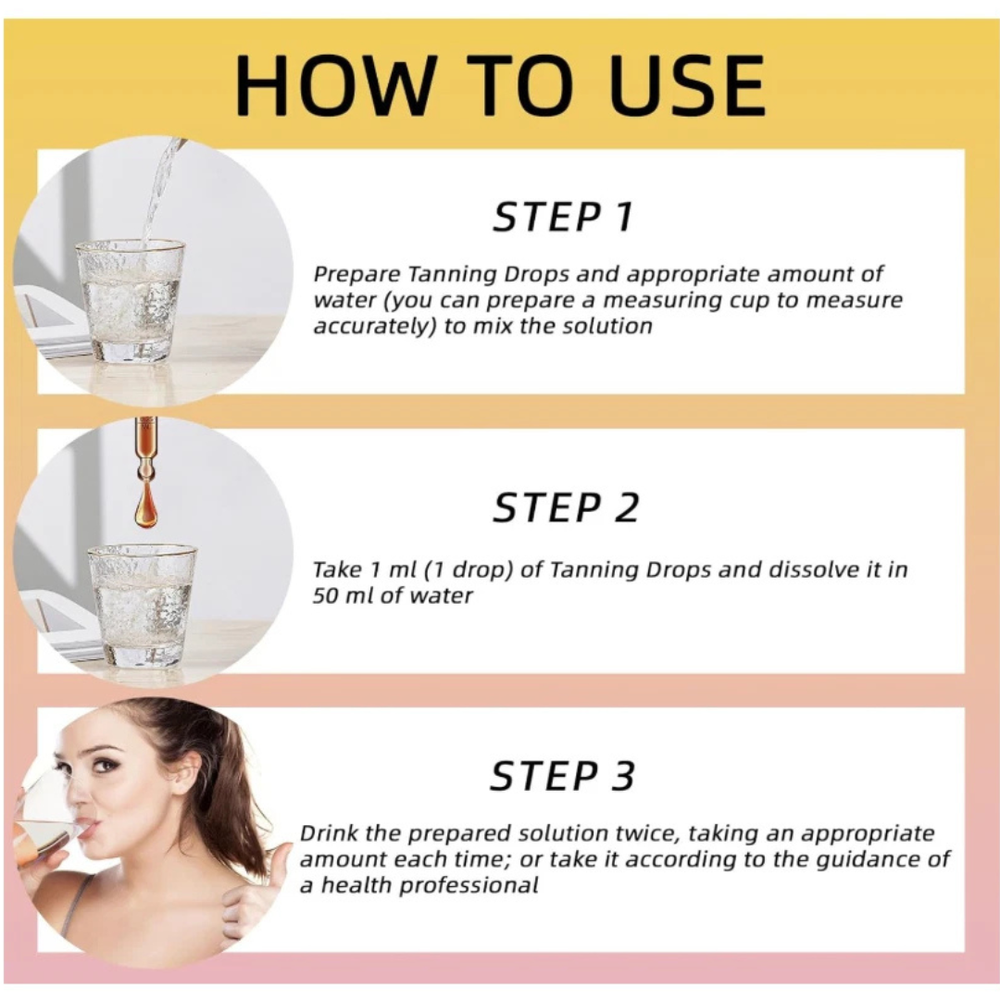 HOW TO USE

STEP 1

Prepare Tanning Drops and appropriate amount of water (you can prepare a measuring cup to measure accurately) to mix the solution

STEP 2

Take 1 ml (1 drop) of Tanning Drops and dissolve it in 50 ml of water

STEP 3

Drink the prepared solution twice, taking an appropriate amount each time; or take it according to the guidance of a health professional