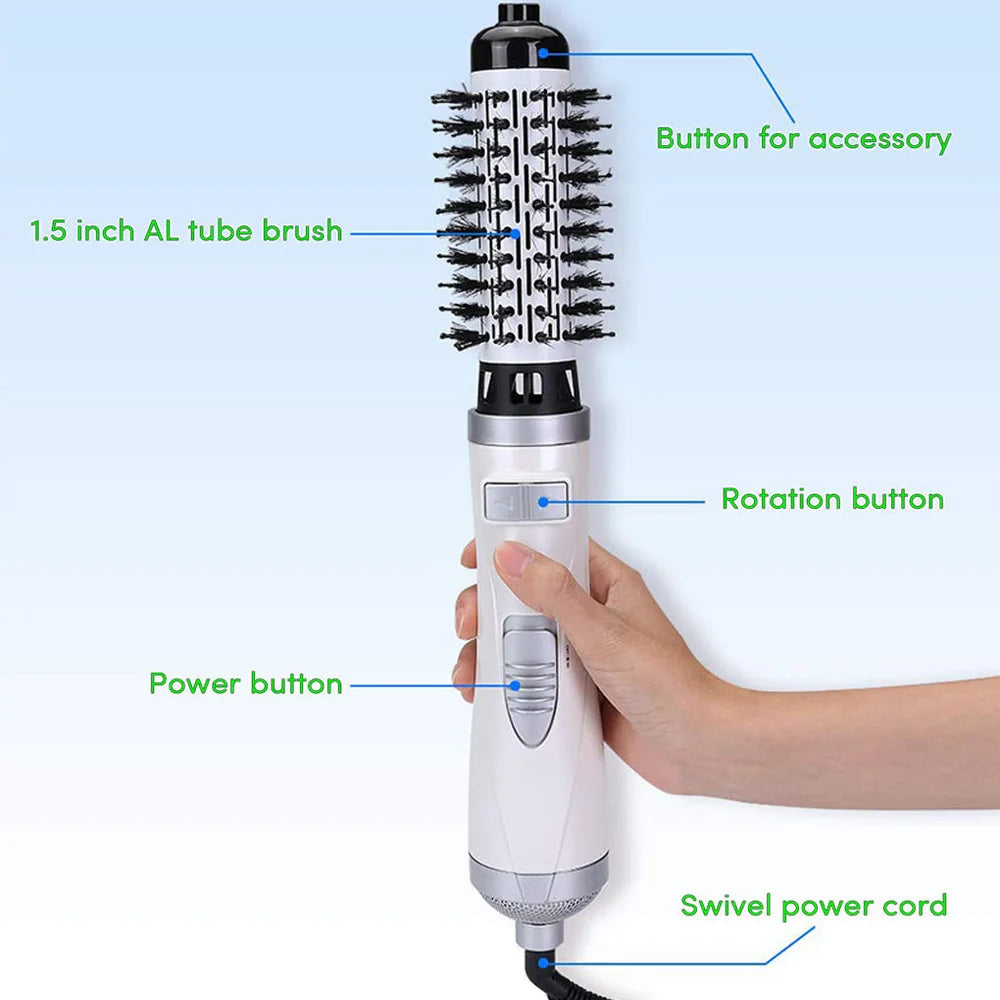 Button for accessory

1.5 inch AL tube brush

Rotation button

Power button

Swivel power cord